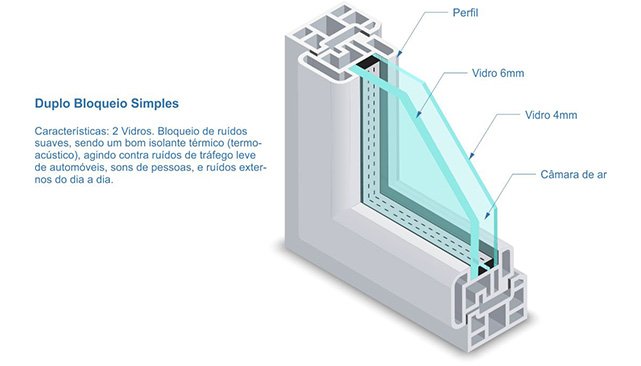 Duplo Bloqueio Simples

Características: 2 Vidros. Bloqueio de ruídos suaves, sendo um bom isolante térmico (termo-acústico), agindo contra ruídos de tráfego leve de automóveis, sons de pessoas, e ruídos externos do dia a dia.

Perfil

Vidro 6mm

Vidro 4mm

Câmara de ar